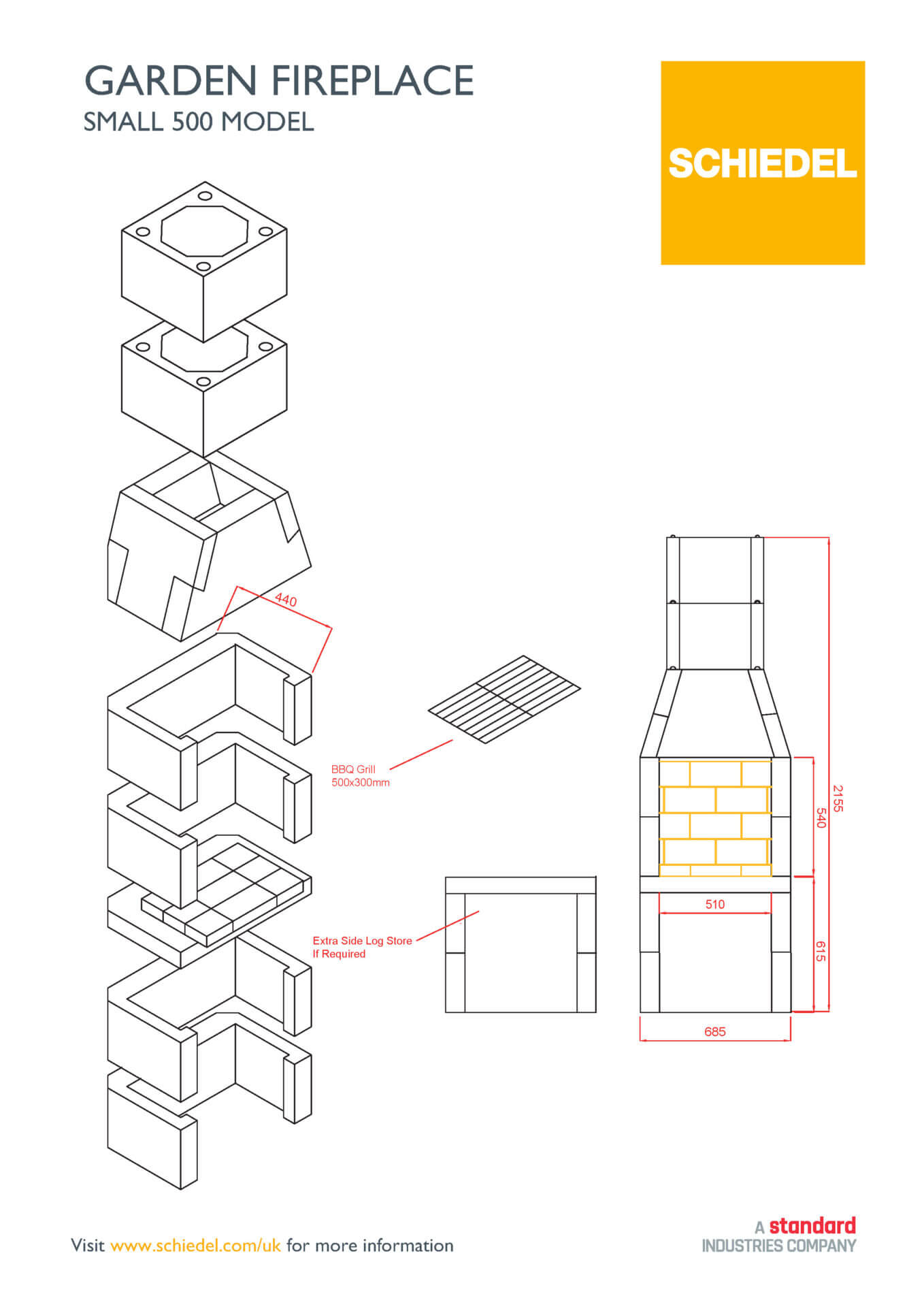 GARDEN FIREPLACE
SMALL 500 MODEL

SCHIEDEL

440

BBQ Grill
500x300mm

Extra Side Log Store
If Required

2155
540
510
615
685

Visit www.schiedel.com/uk for more information

A standard
INDUSTRIES COMPANY